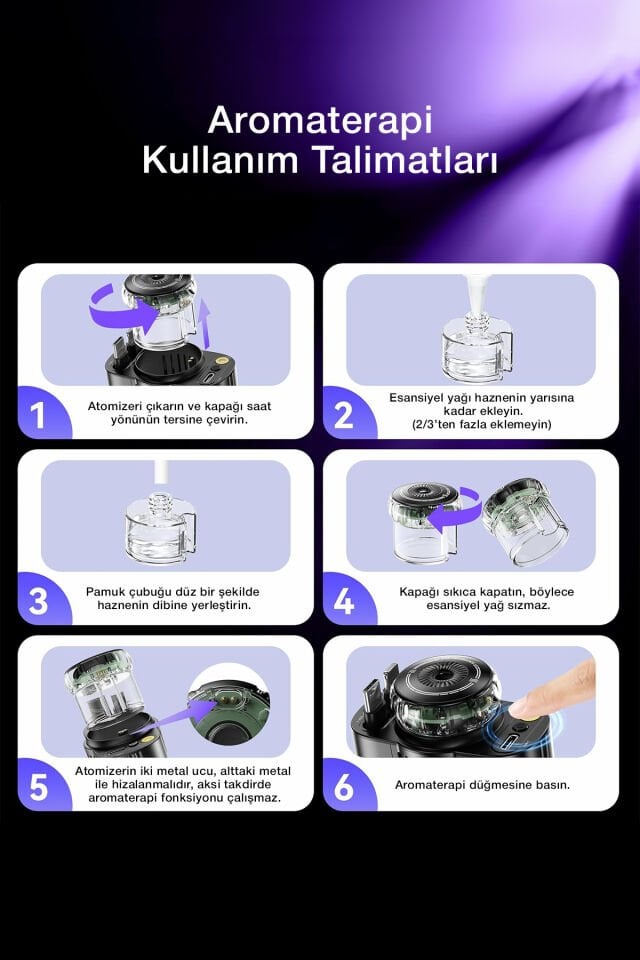 Aromaterapi
Kullanım Talimatları

1
Atomizeri çıkarın ve kapağı saat yönünün tersine çevirin.

2
Esansiyel yağı haznenin yarısına kadar ekleyin. (2/3'ten fazla eklemeyin)

3
Pamuk çubuğu düz bir şekilde haznenin dibine yerleştirin.

4
Kapağı sıkıca kapatın, böylece esansiyel yağ sızmaz.

5
Atomizerin iki metal ucu, alttaki metal ile hizalanmalıdır, aksi takdirde aromaterapi fonksiyonu çalışmaz.

6
Aromaterapi düğmesine basın.